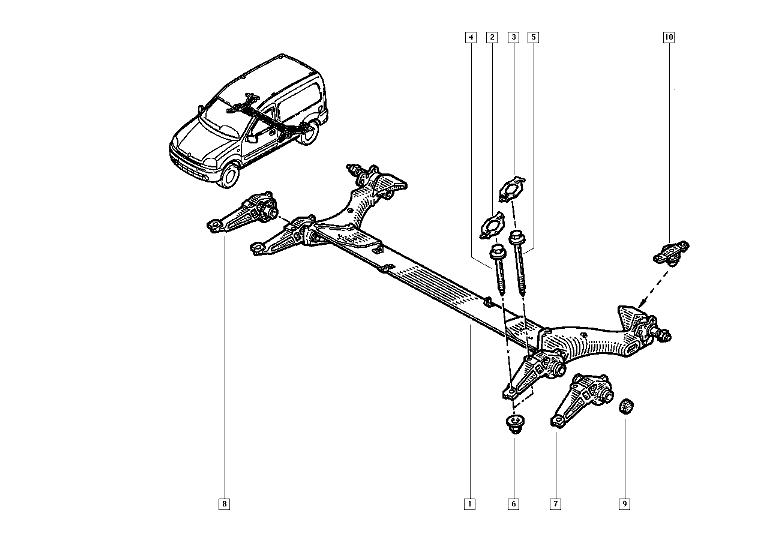 4 2 3 5 10

8 1 6 7 9